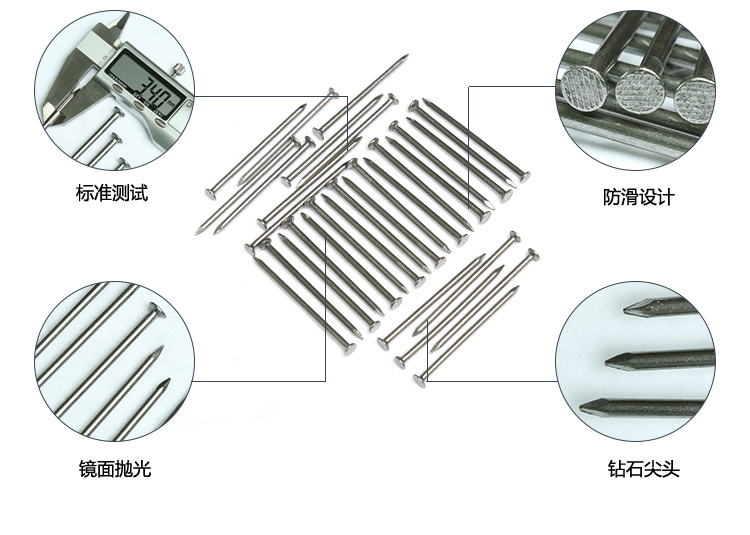 3.40

标准测试

防滑设计

镜面抛光

钻石尖头